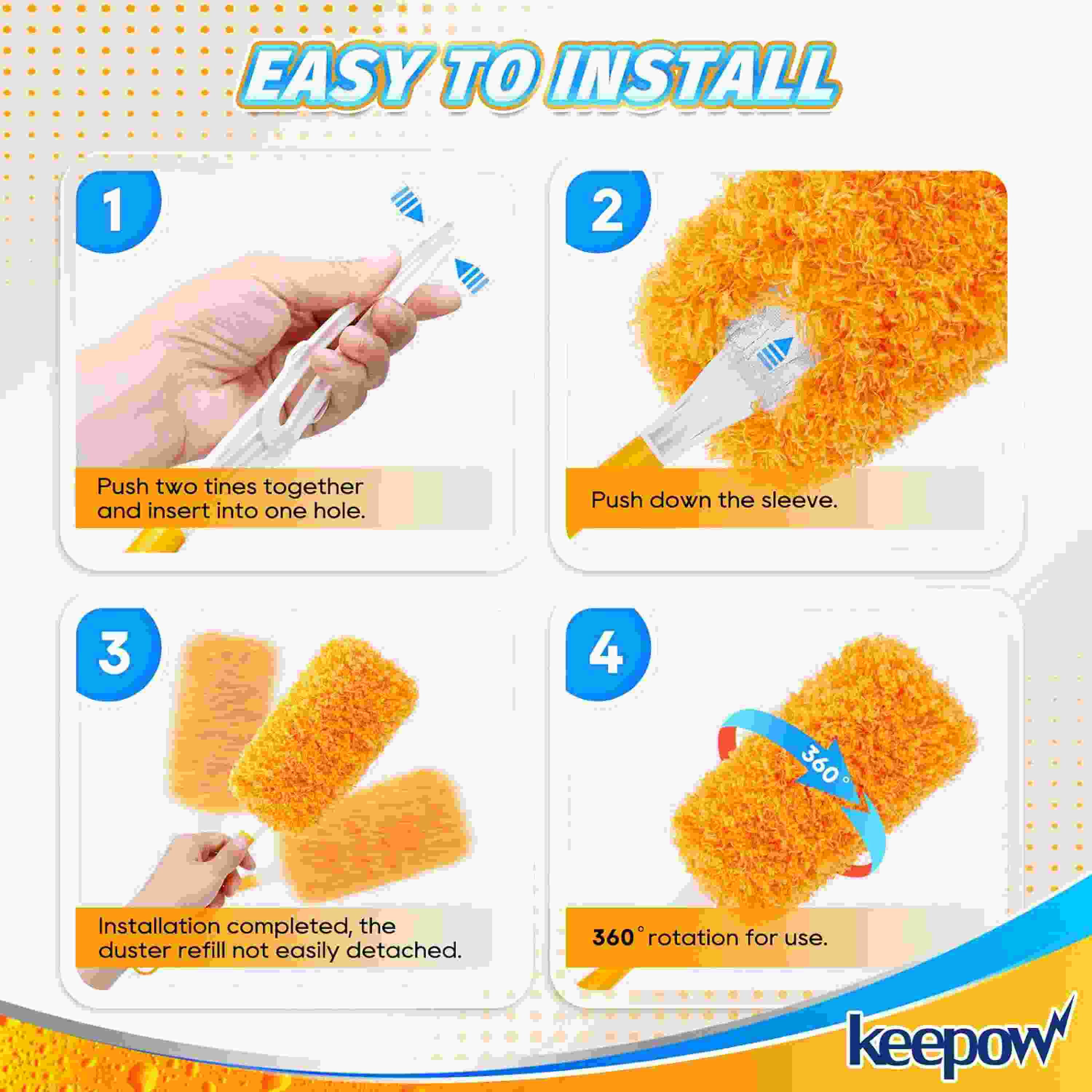 EASY TO INSTALL

1

Push two tines together and insert into one hole.

2

Push down the sleeve.

3

Installation completed, the duster refill not easily detached.

4

360°

360° rotation for use.

keepow