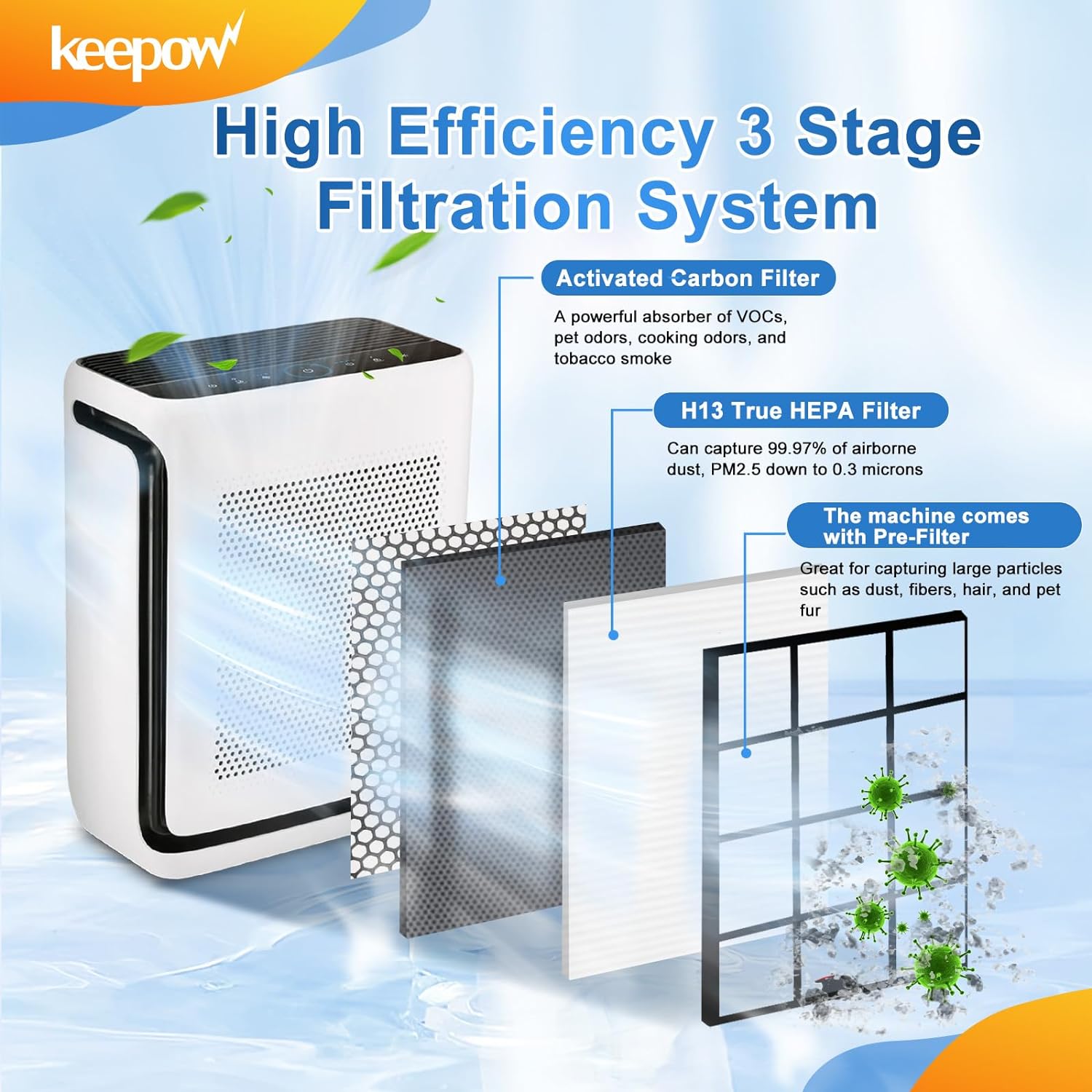 keepow

High Efficiency 3 Stage Filtration System

Activated Carbon Filter

A powerful absorber of VOCs, pet odors, cooking odors, and tobacco smoke

H13 True HEPA Filter

Can capture 99.97% of airborne dust, PM2.5 down to 0.3 microns

The machine comes with Pre-Filter

Great for capturing large particles such as dust, fibers, hair, and pet fur