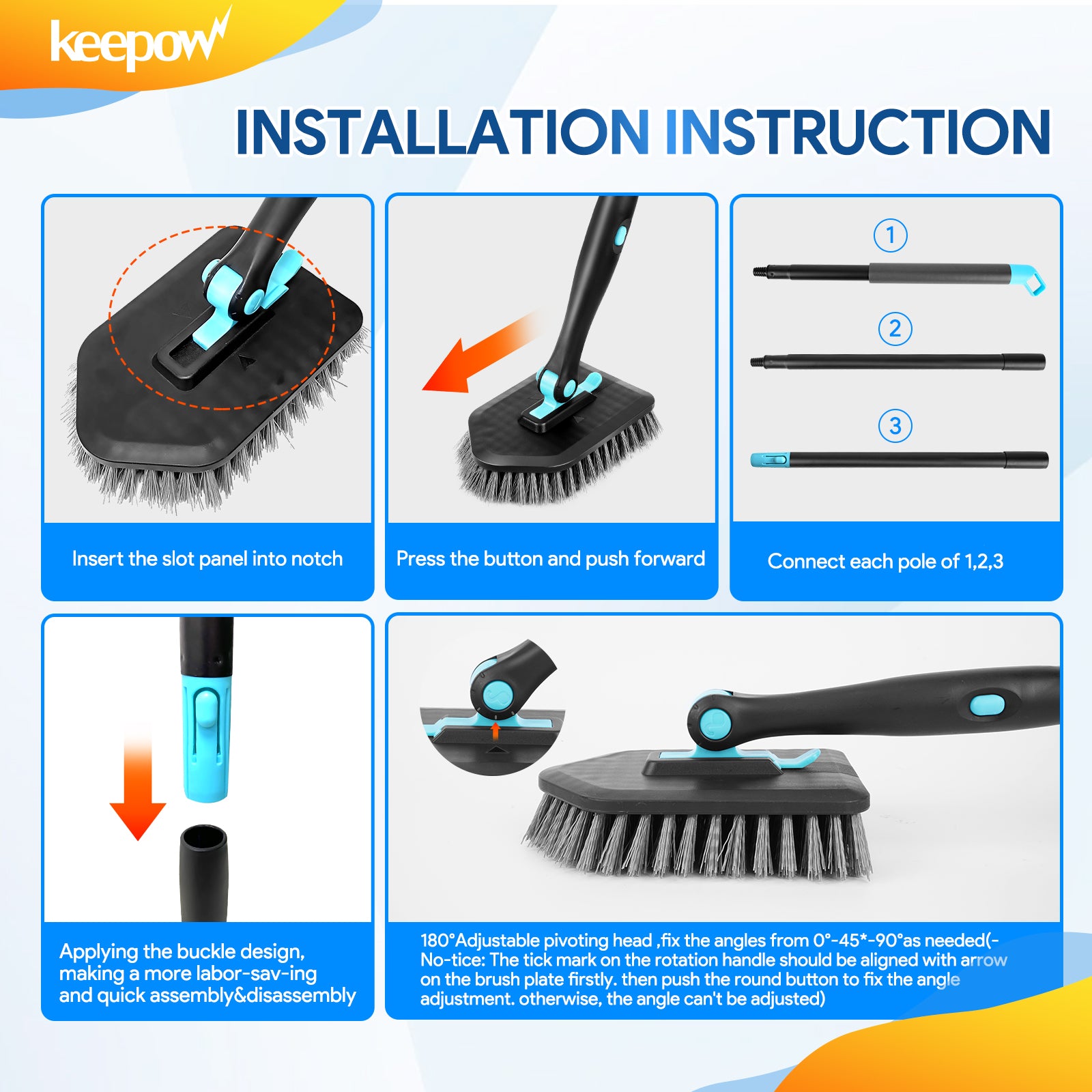 keepow

INSTALLATION INSTRUCTION

Insert the slot panel into notch

Press the button and push forward

①

②

③

Connect each pole of 1,2,3

Applying the buckle design, making a more labor-sav-ing and quick assembly&disassembly

180°Adjustable pivoting head ,fix the angles from 0°-45*-90°as needed(-No-tice: The tick mark on the rotation handle should be aligned with arrow on the brush plate firstly. then push the round button to fix the angle adjustment. otherwise, the angle can't be adjusted)