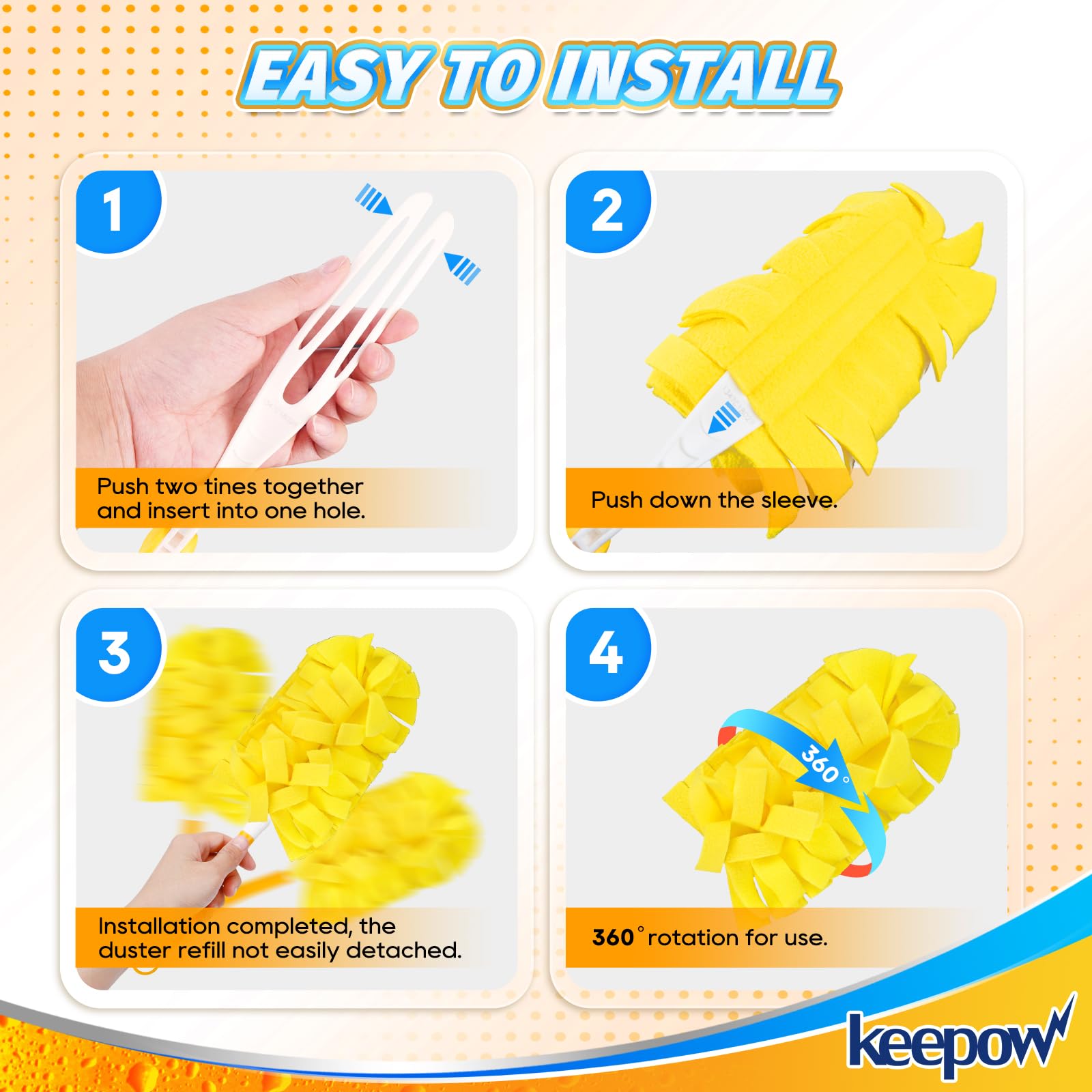 EASY TO INSTALL

1

Push two tines together and insert into one hole.

2

Push down the sleeve.

3

Installation completed, the duster refill not easily detached.

4

360°

360° rotation for use.

keepow