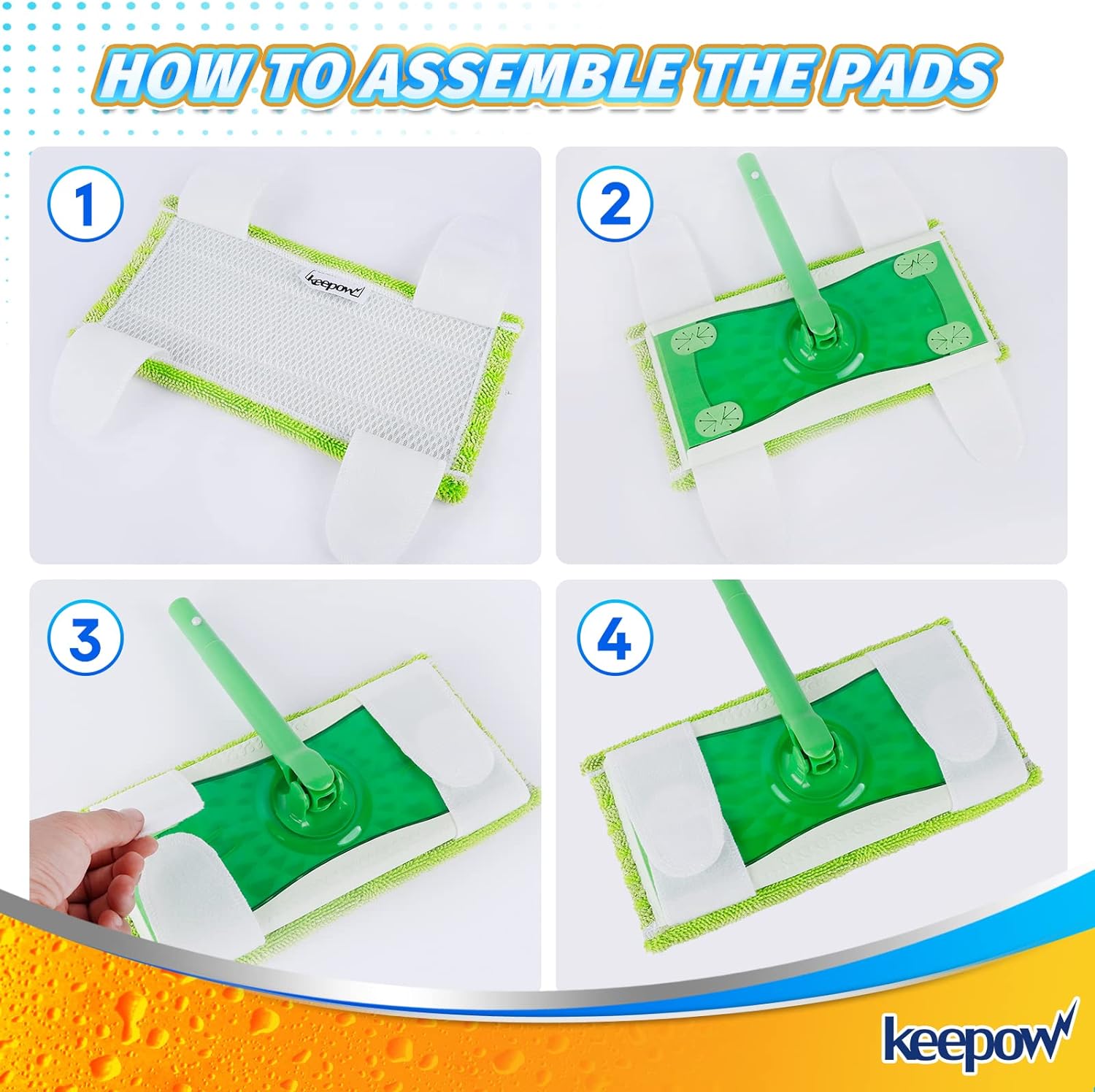 HOW TO ASSEMBLE THE PADS

1

keepow

2

3

4

keepow