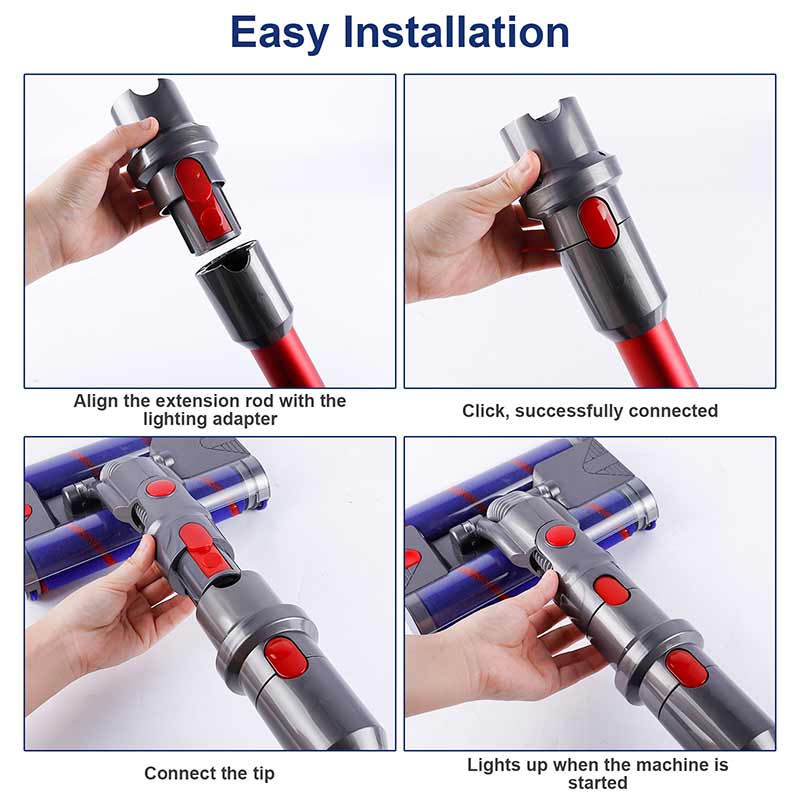 Easy Installation

Align the extension rod with the lighting adapter

Click, successfully connected

Connect the tip

Lights up when the machine is started