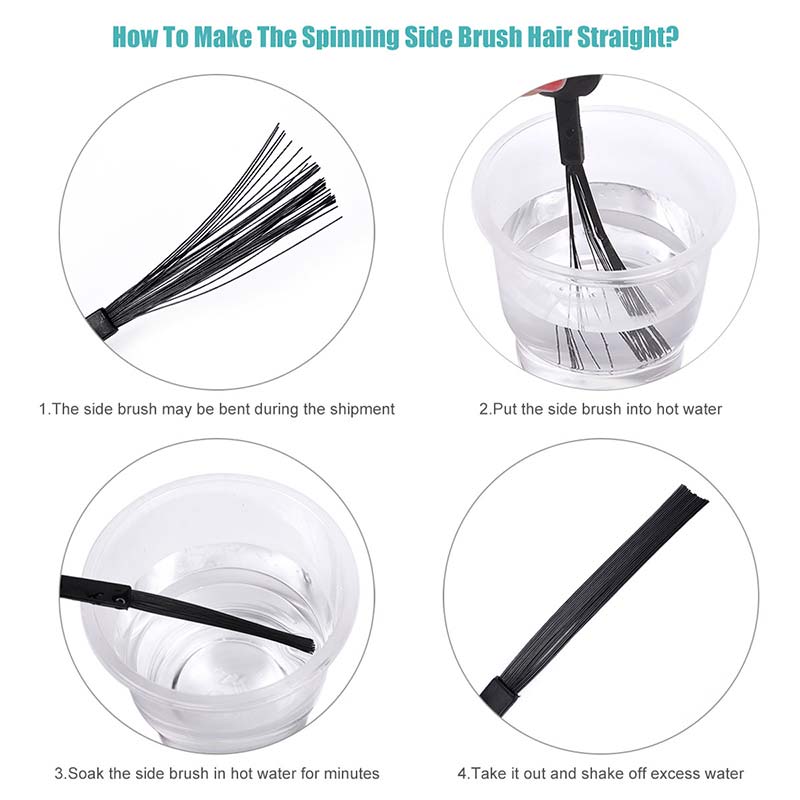 How To Make The Spinning Side Brush Hair Straight?

1.The side brush may be bent during the shipment

2.Put the side brush into hot water

3.Soak the side brush in hot water for minutes

4.Take it out and shake off excess water