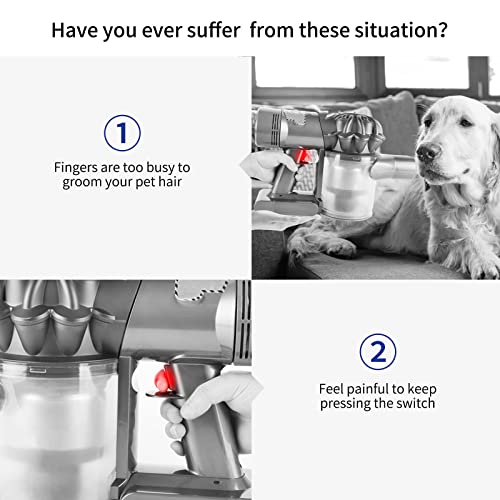 Have you ever suffer  from these situation?

1

Fingers are too busy to groom your pet hair

2

Feel painful to keep pressing the switch