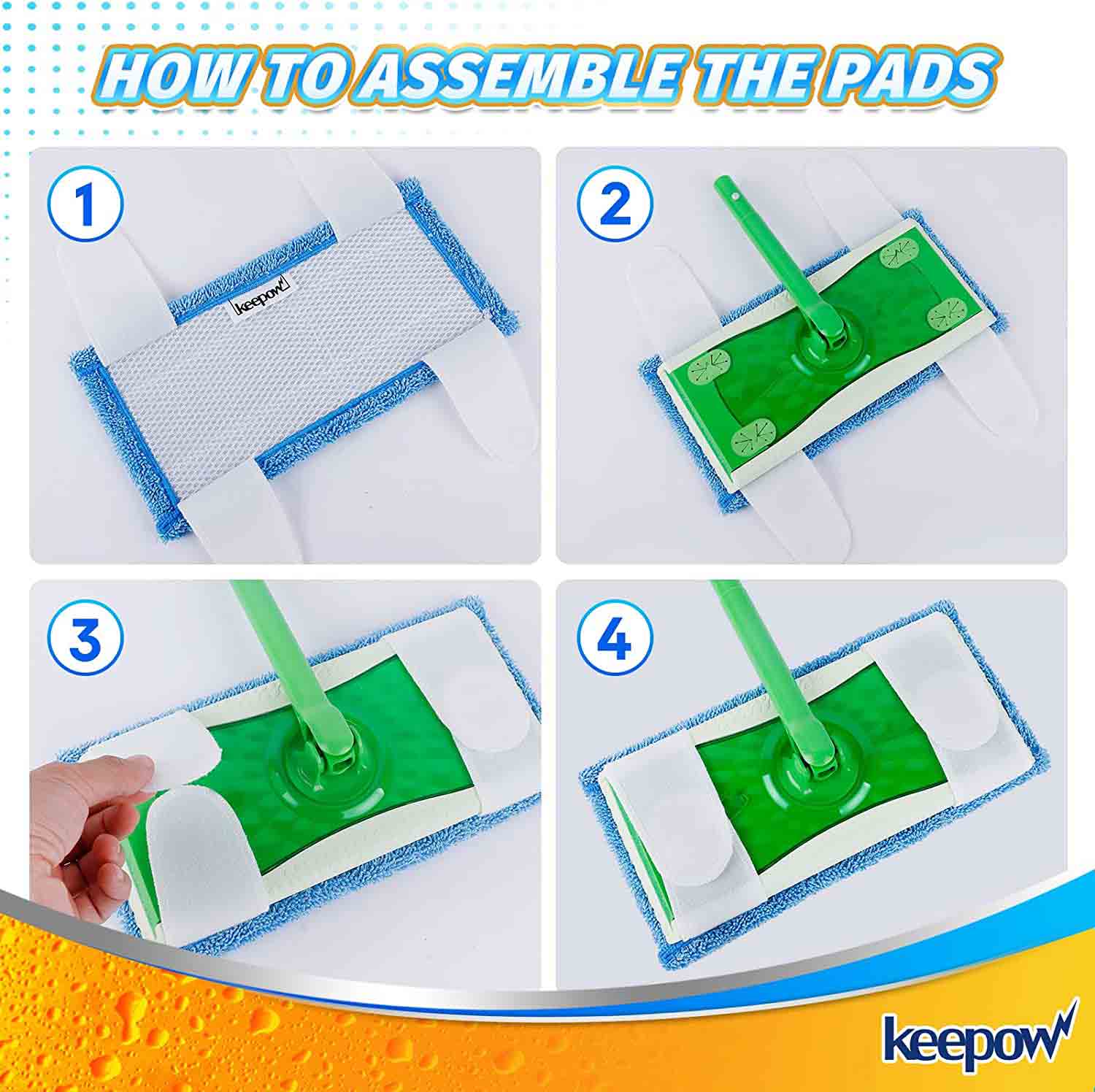 HOW TO ASSEMBLE THE PADS

1

keepow

2

3

4

keepow