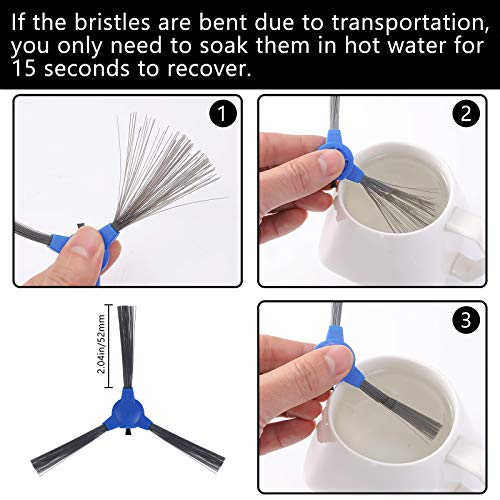 If the bristles are bent due to transportation, you only need to soak them in hot water for 15 seconds to recover.

1

2

2.04in/52mm

3