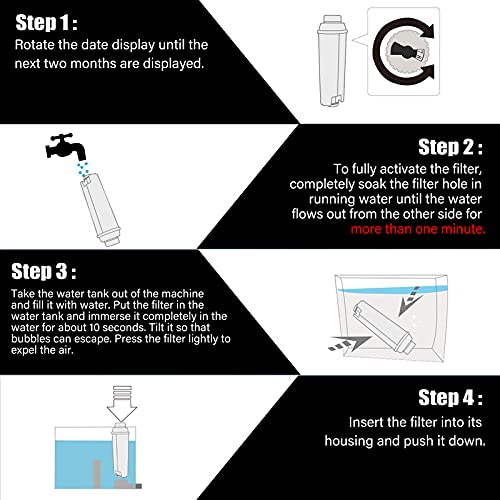 Step 1 :
Rotate the date display until the next two months are displayed.

Step 2 :
To fully activate the filter, completely soak the filter hole in running water until the water flows out from the other side for more than one minute.

Step 3 :
Take the water tank out of the machine and fill it with water. Put the filter in the water tank and immerse it completely in the water for about 10 seconds. Tilt it so that bubbles can escape. Press the filter lightly to expel the air.

Step 4 :
Insert the filter into its housing and push it down.