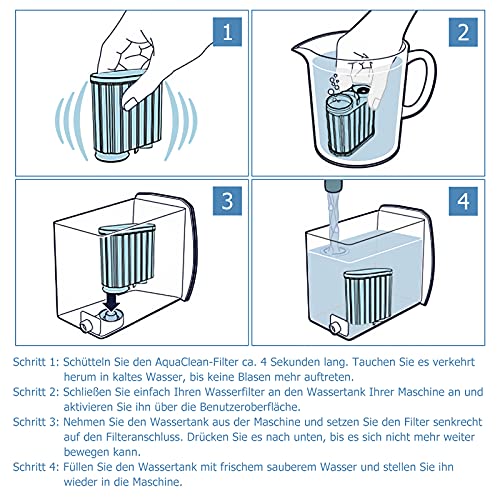 1

2

3

4

Schritt 1: Schütteln Sie den AquaClean-Filter ca. 4 Sekunden lang. Tauchen Sie es verkehrt herum in kaltes Wasser, bis keine Blasen mehr auftreten.

Schritt 2: Schließen Sie einfach Ihren Wasserfilter an den Wassertank Ihrer Maschine an und aktivieren Sie ihn über die Benutzeroberfläche.

Schritt 3: Nehmen Sie den Wassertank aus der Maschine und setzen Sie den Filter senkrecht auf den Filteranschluss. Drücken Sie es nach unten, bis es sich nicht mehr weiter bewegen kann.

Schritt 4: Füllen Sie den Wassertank mit frischem sauberem Wasser und stellen Sie ihn wieder in die Maschine.