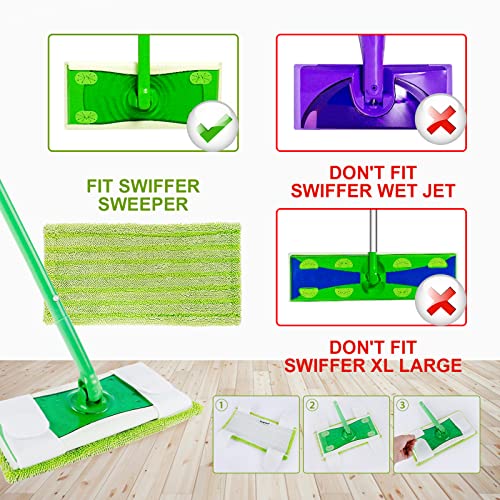 FIT SWIFFER SWEEPER

DON'T FIT SWIFFER WET JET

DON'T FIT SWIFFER XL LARGE

①

②

③