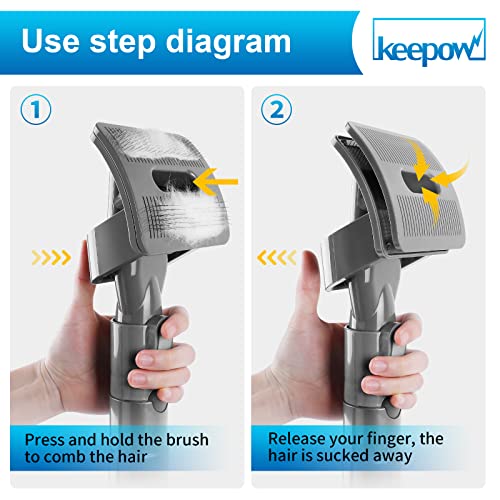 Use step diagram

keepow

1

Press and hold the brush to comb the hair

2

Release your finger, the hair is sucked away