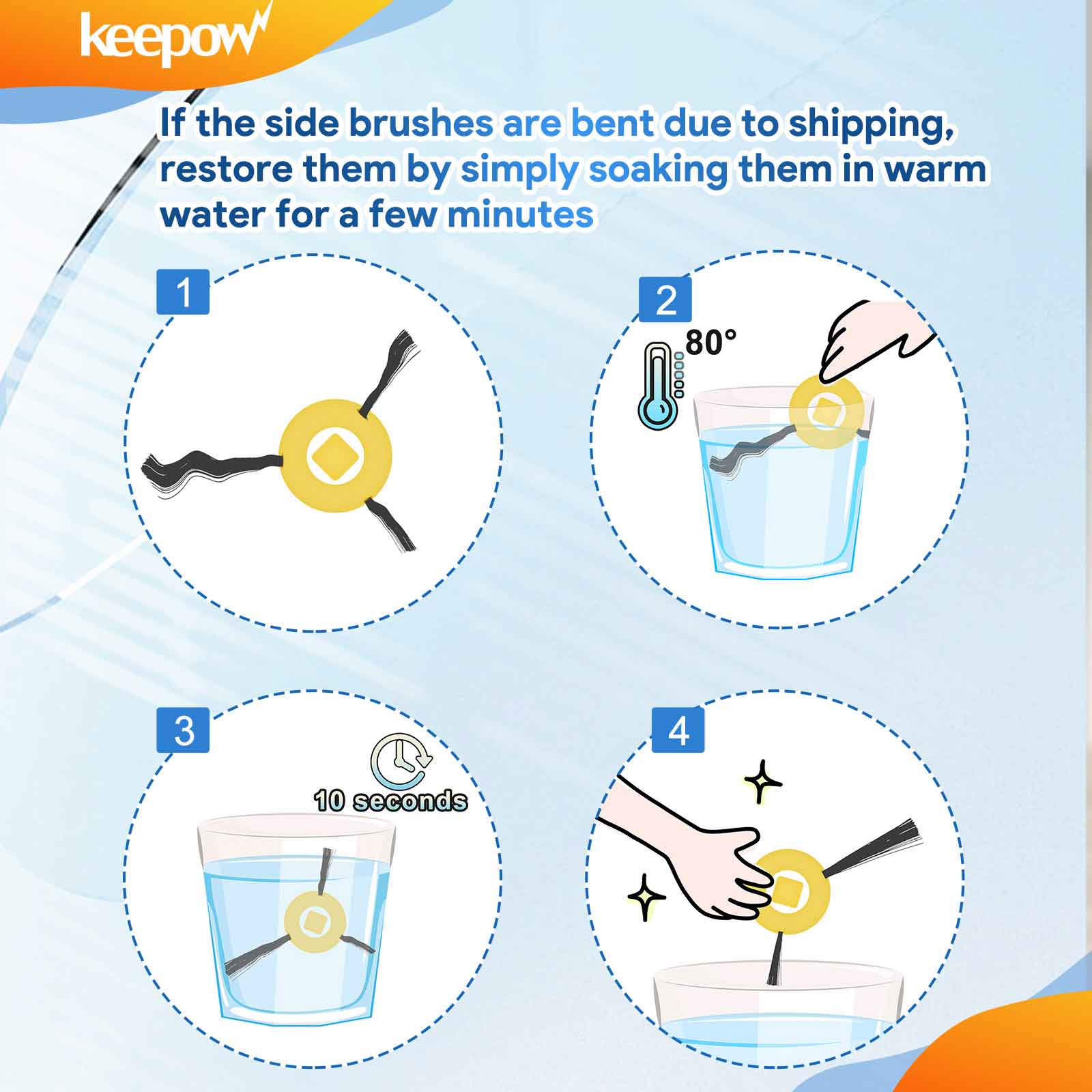 keepow

If the side brushes are bent due to shipping, restore them by simply soaking them in warm water for a few minutes

1

2

80°

3

10 seconds

4