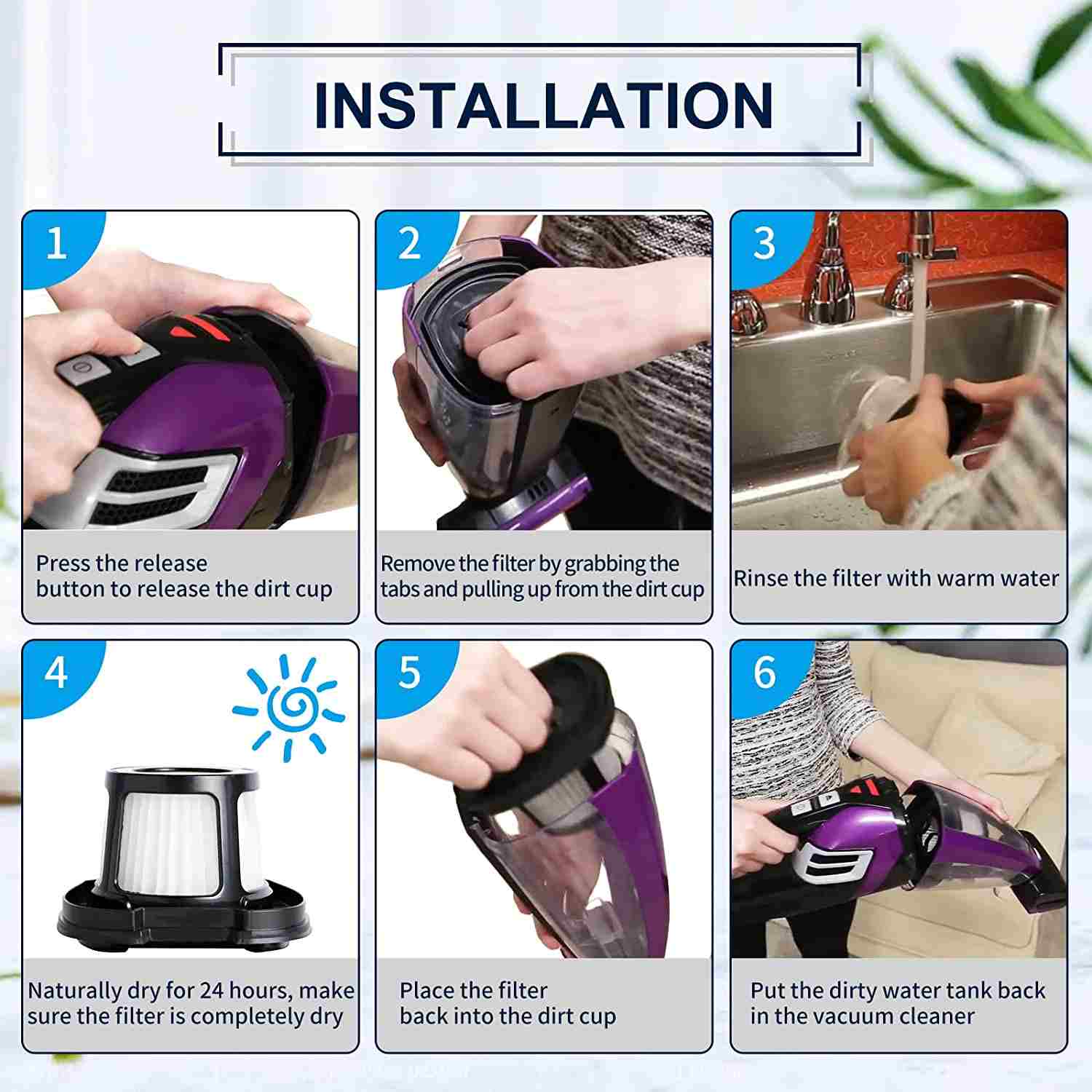 INSTALLATION

1

Press the release button to release the dirt cup

2

Remove the filter by grabbing the tabs and pulling up from the dirt cup

3

Rinse the filter with warm water

4

Naturally dry for 24 hours, make sure the filter is completely dry

5

Place the filter back into the dirt cup

6

Put the dirty water tank back in the vacuum cleaner