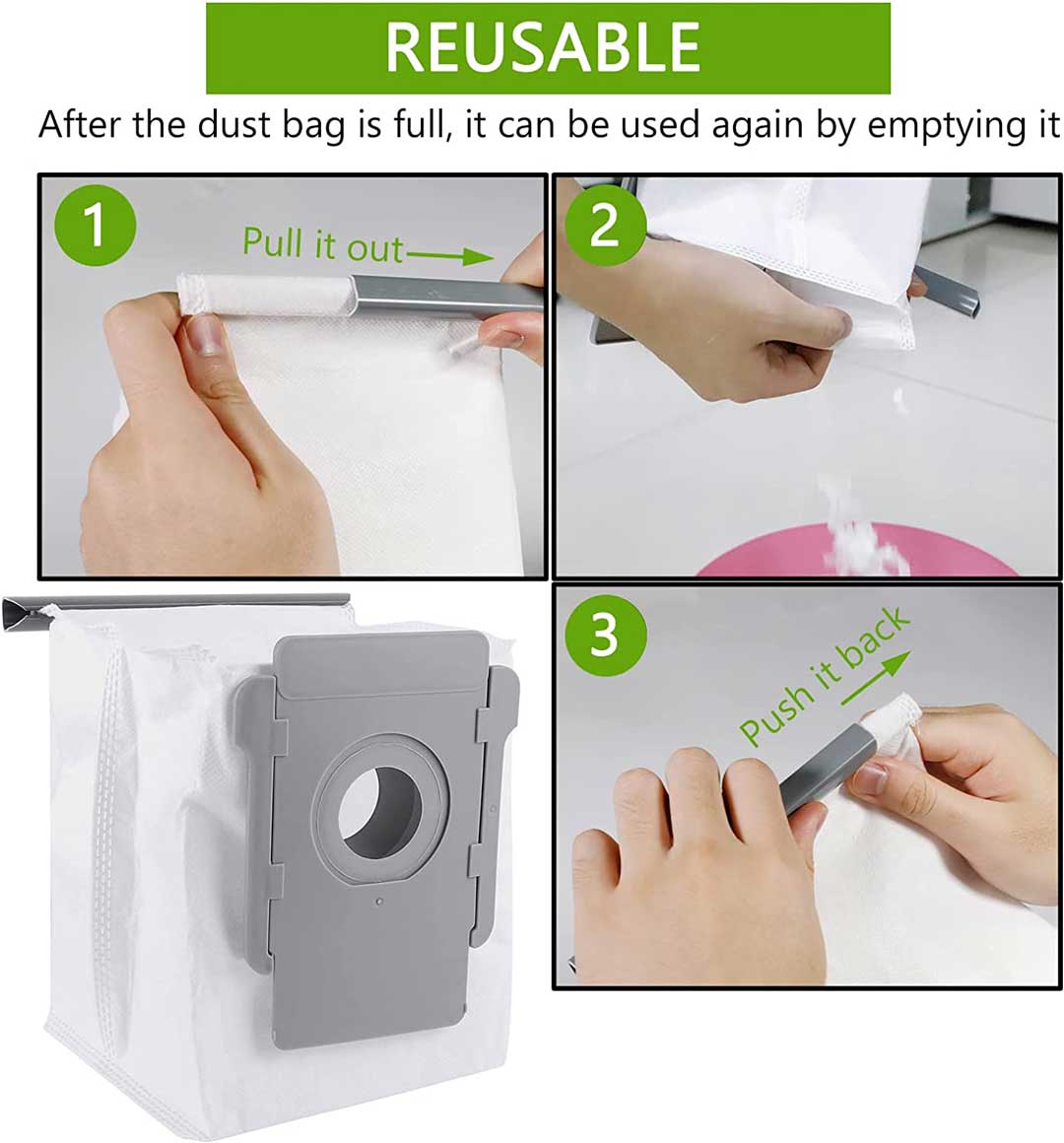 REUSABLE

After the dust bag is full, it can be used again by emptying it

1

Pull it out

2

3

Push it back