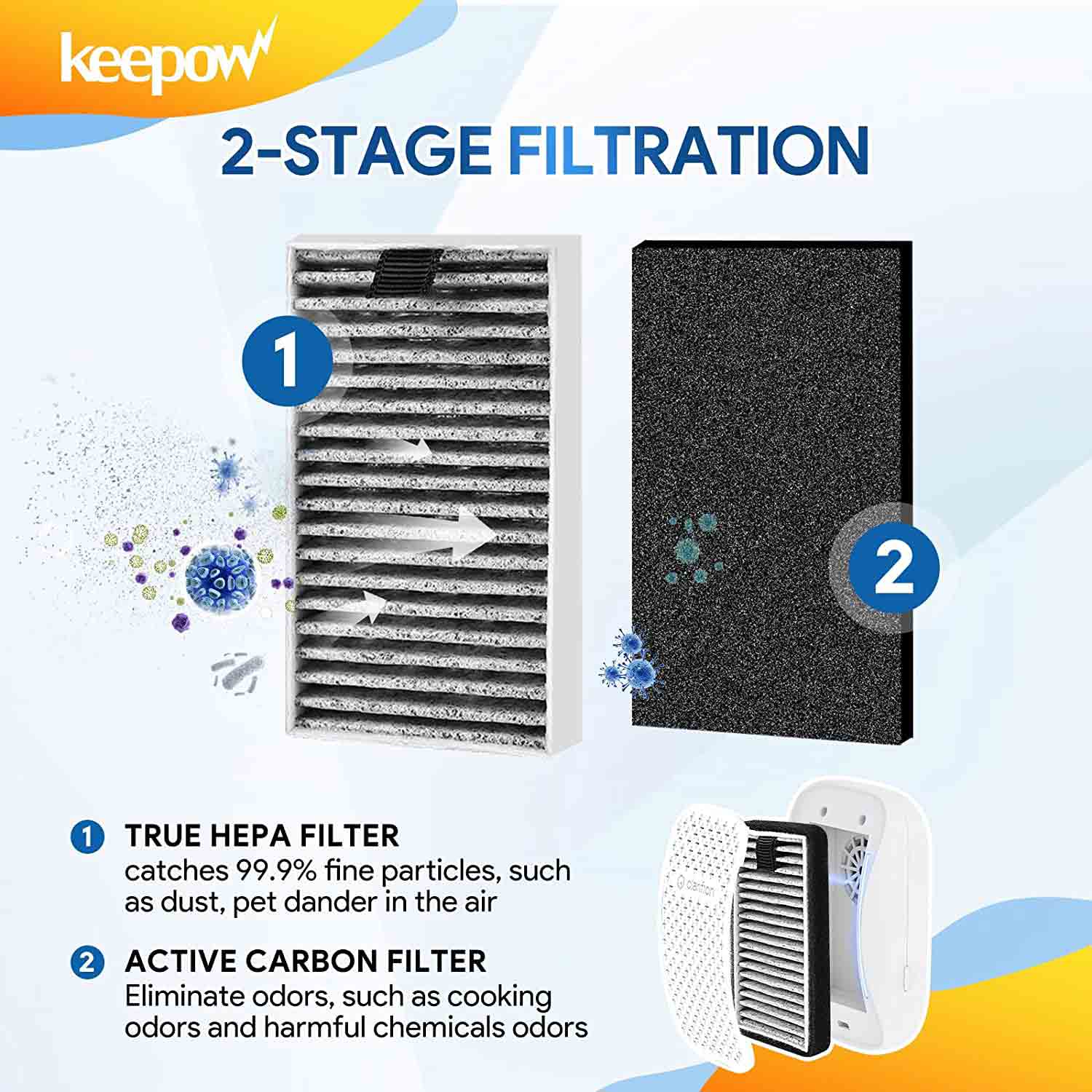 keepow

2-STAGE FILTRATION

1

2

1 TRUE HEPA FILTER
catches 99.9% fine particles, such as dust, pet dander in the air

2 ACTIVE CARBON FILTER
Eliminate odors, such as cooking odors and harmful chemicals odors

clarifion