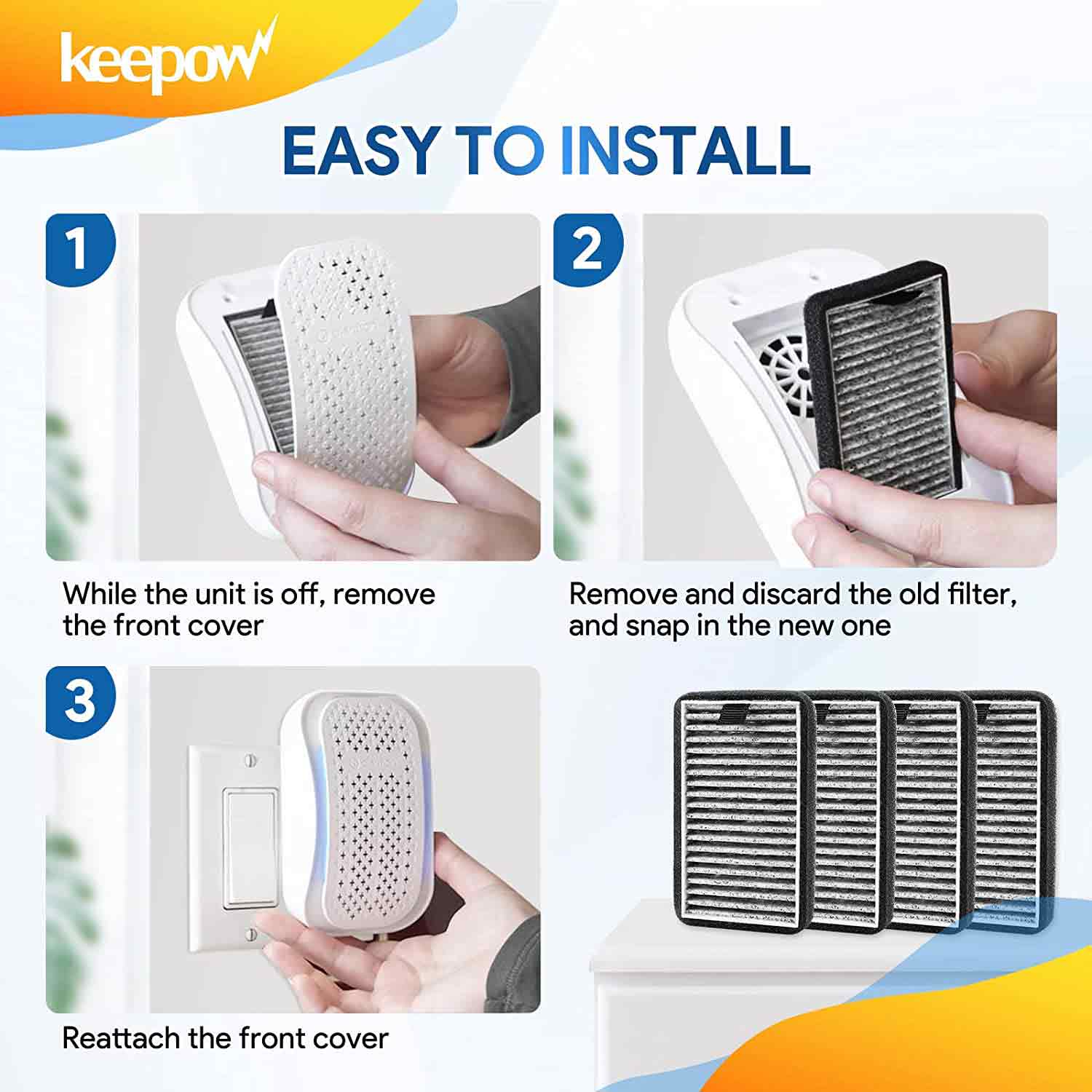 keepow

EASY TO INSTALL

1

While the unit is off, remove the front cover

2

Remove and discard the old filter, and snap in the new one

3

Reattach the front cover