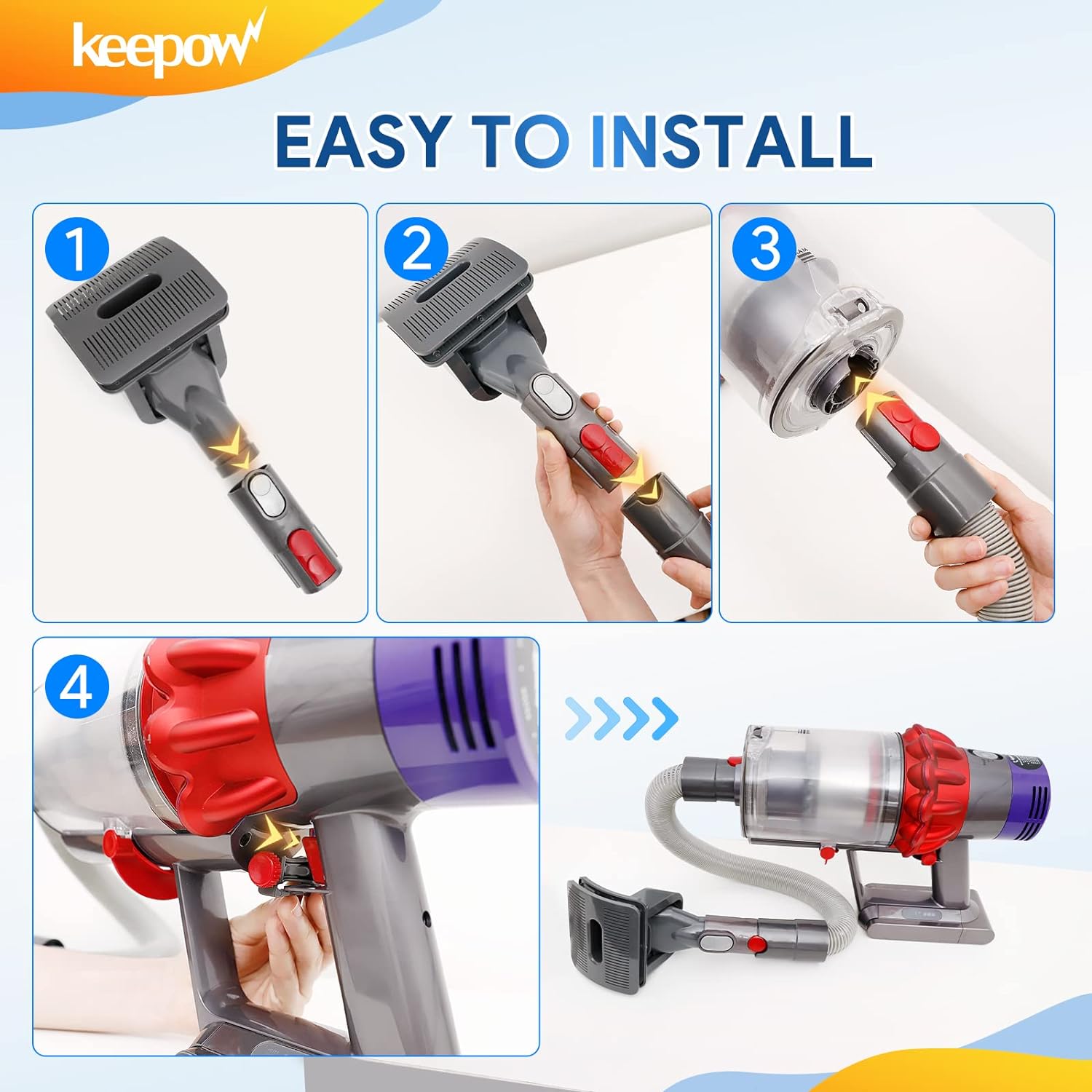 keepow

EASY TO INSTALL

1

2

3

4